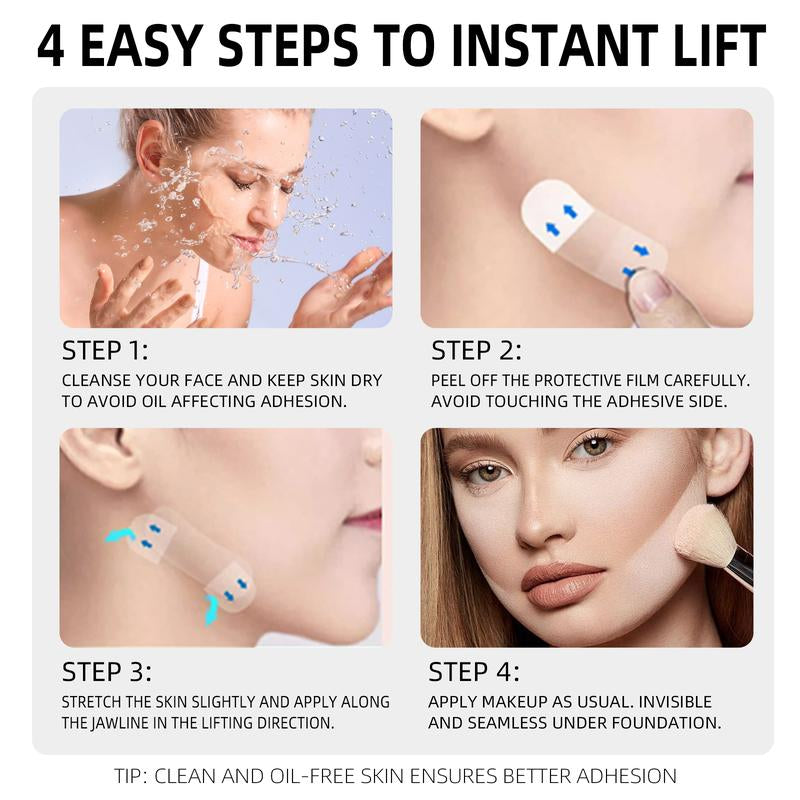 4 EASY STEPS TO INSTANT LIFT

STEP 1:
CLEANSE YOUR FACE AND KEEP SKIN DRY TO AVOID OIL AFFECTING ADHESION.

STEP 2:
PEEL OFF THE PROTECTIVE FILM CAREFULLY. AVOID TOUCHING THE ADHESIVE SIDE.

STEP 3:
STRETCH THE SKIN SLIGHTLY AND APPLY ALONG THE JAWLINE IN THE LIFTING DIRECTION.

STEP 4:
APPLY MAKEUP AS USUAL. INVISIBLE AND SEAMLESS UNDER FOUNDATION.

TIP: CLEAN AND OIL-FREE SKIN ENSURES BETTER ADHESION