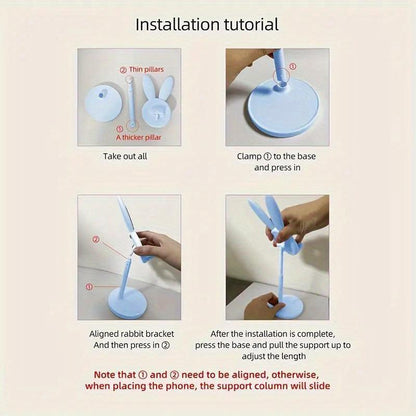 Installation tutorial

② Thin pillars

① A thicker pillar

Take out all

①

Clamp ① to the base and press in

②

①

Aligned rabbit bracket And then press in ②

After the installation is complete, press the base and pull the support up to adjust the length

Note that ① and ② need to be aligned, otherwise, when placing the phone, the support column will slide